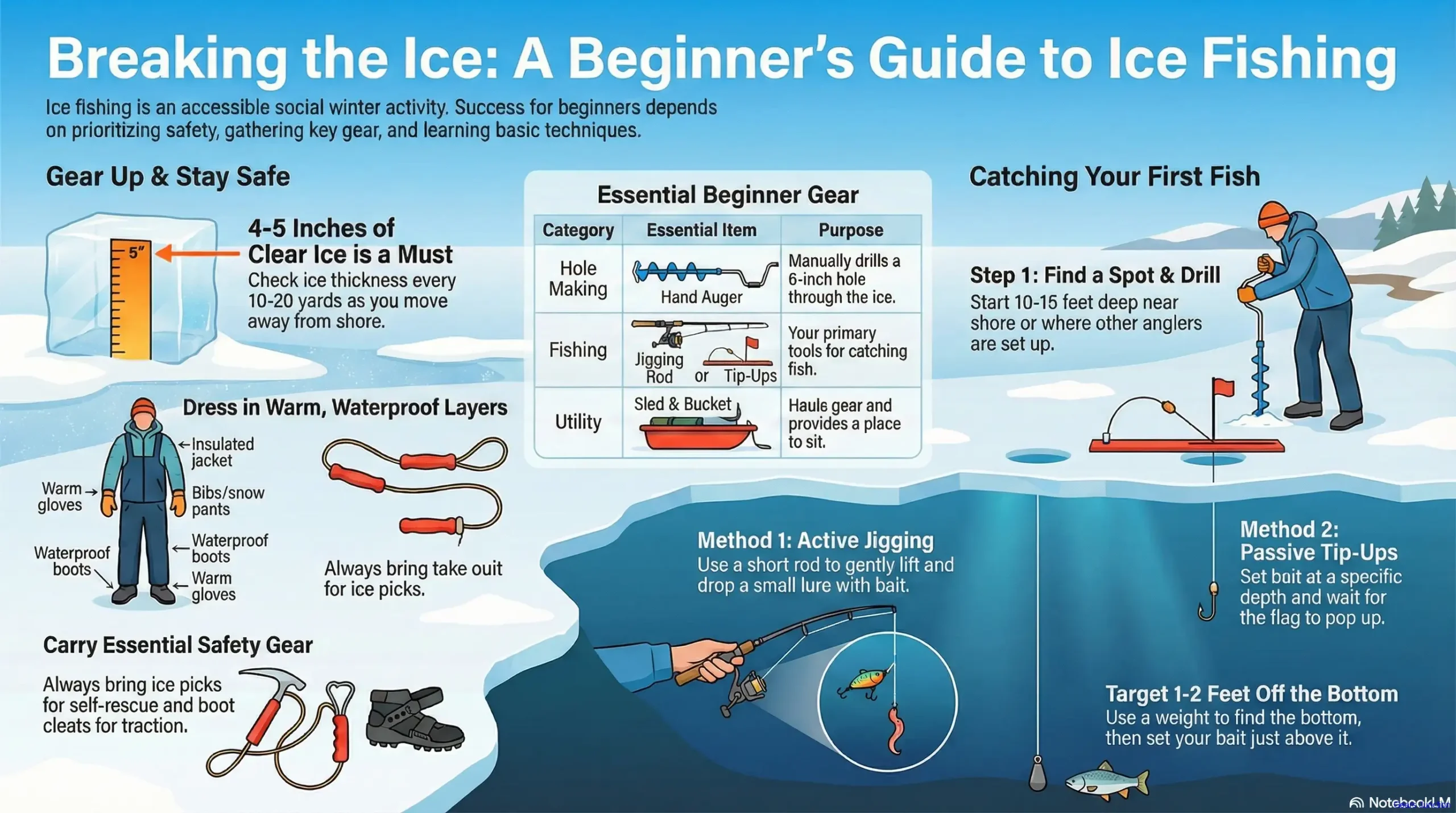 Breaking the Ice: A Beginner's Guide to Ice Fishing

Ice fishing is an accessible social winter activity. Success for beginners depends on prioritizing safety, gathering key gear, and learning basic techniques.

Gear Up & Stay Safe

5"

4-5 Inches of Clear Ice is a Must
Check ice thickness every 10-20 yards as you move away from shore.

Dress in Warm, Waterproof Layers

Insulated jacket
Warm gloves
Bibs/snow pants
Waterproof boots
Waterproof boots
Warm gloves

Always bring take ouit for ice picks.

Carry Essential Safety Gear
Always bring ice picks for self-rescue and boot cleats for traction.

Essential Beginner Gear

| Category | Essential Item | Purpose |
|---|---|---|
| Hole Making | Hand Auger | Manually drills a 6-inch hole through the ice. |
| Fishing | Jigging Rod or Tip-Ups | Your primary tools for catching fish. |
| Utility | Sled & Bucket | Haule gear and provides a place to sit. |

Catching Your First Fish

Step 1: Find a Spot & Drill
Start 10-15 feet deep near shore or where other anglers are set up.

Method 1: Active Jigging
Use a short rod to gently lift and drop a small lure with bait.

Method 2: Passive Tip-Ups
Set bait at a specific depth and wait for the flag to pop up.

Target 1-2 Feet Off the Bottom
Use a weight to find the bottom, then set your bait just above it.

NotebookLM